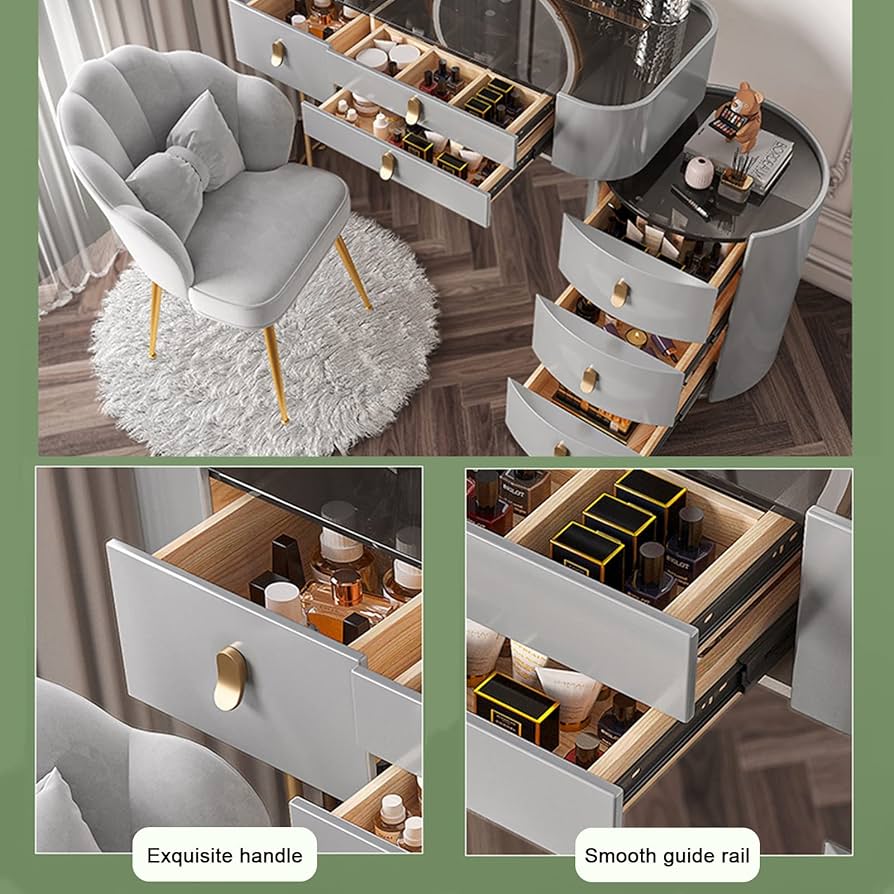 Exquisite handle

Smooth guide rail